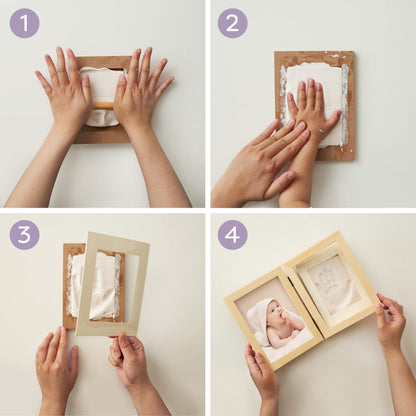 1
2
3
4